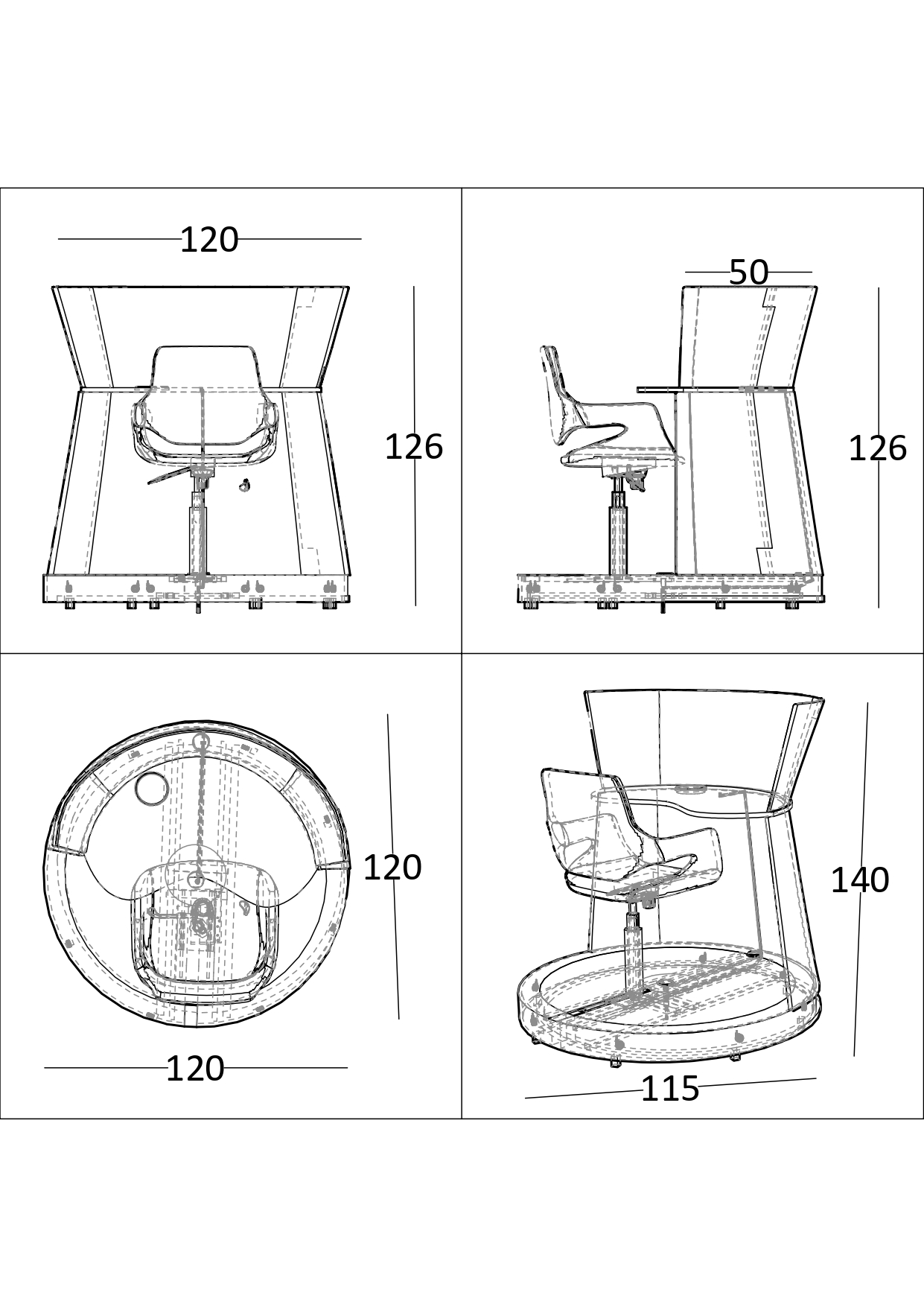 120

126

50

126

120

120

140

115