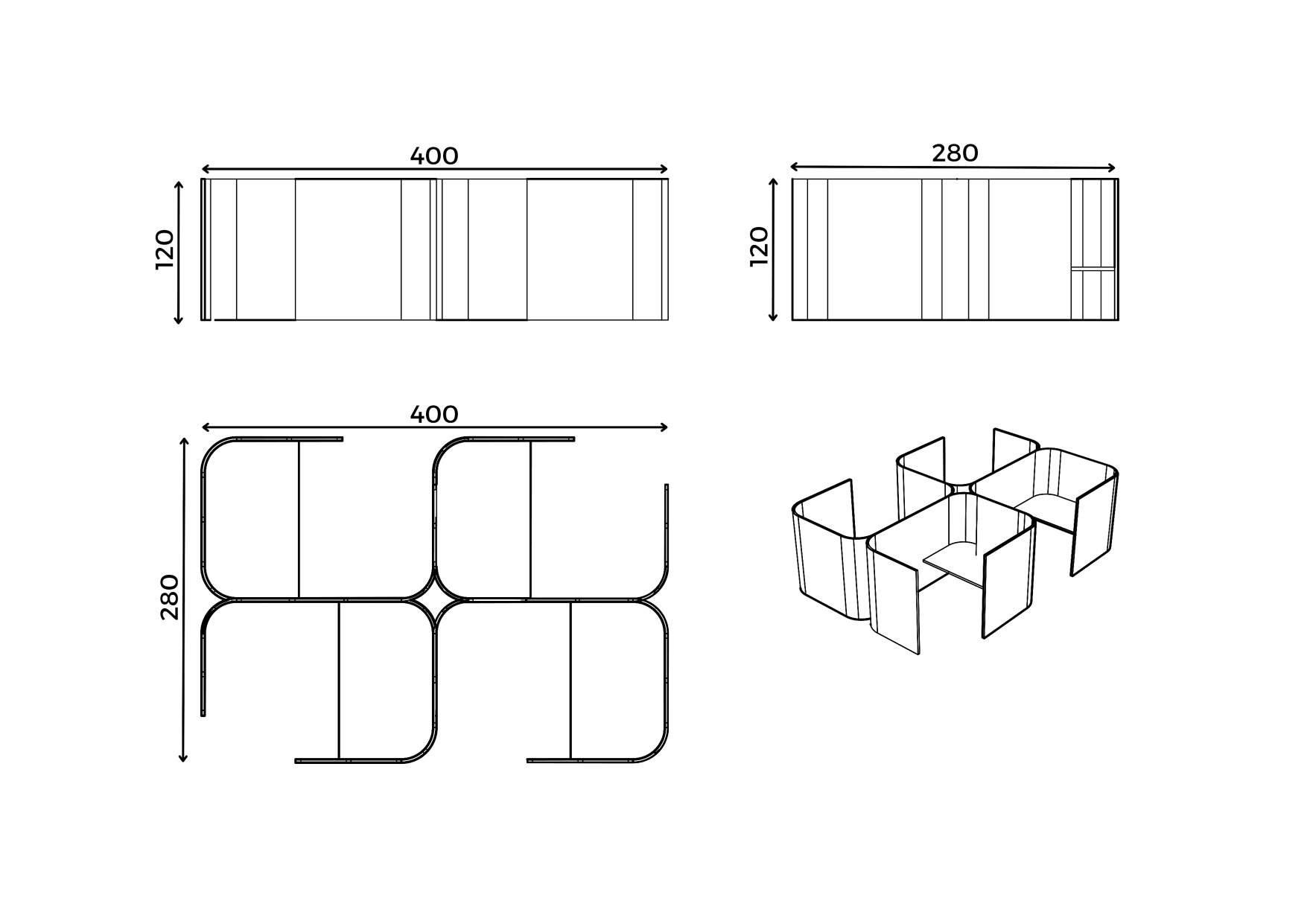 400

120

280

120

400

280